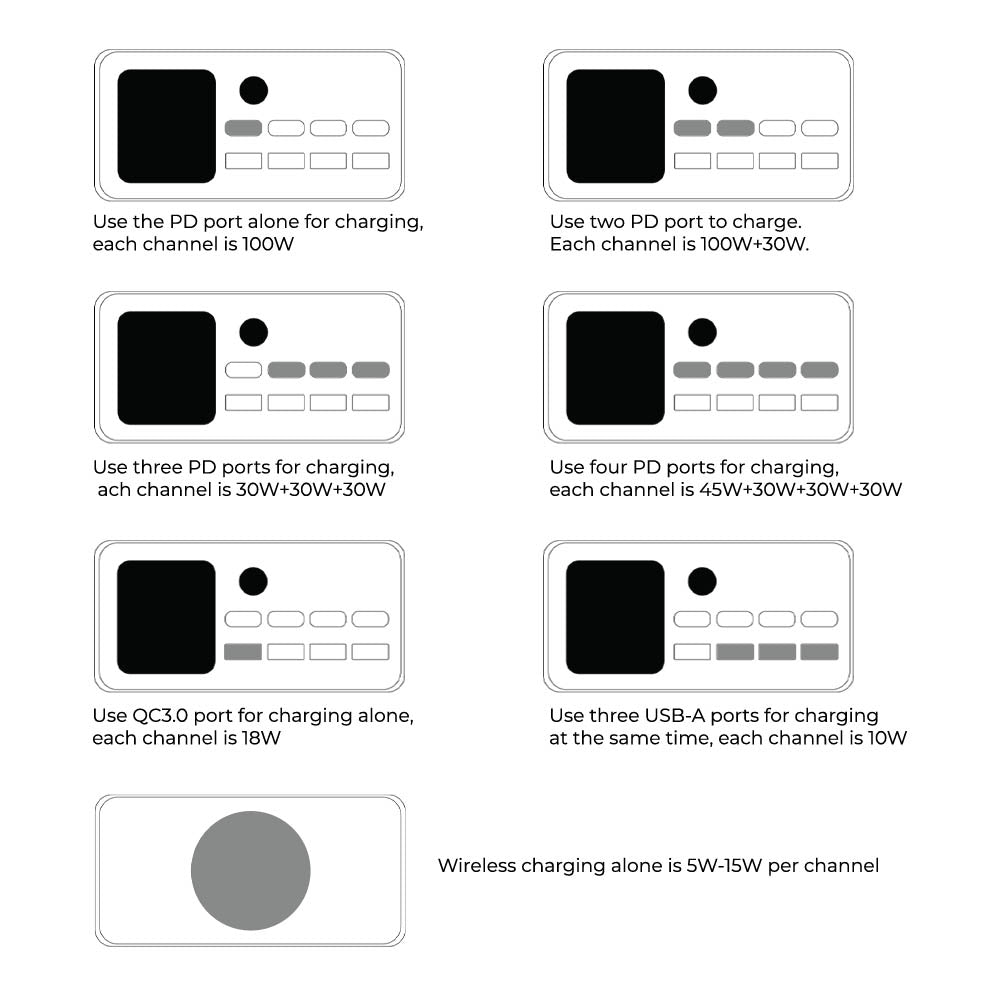 Use the PD port alone for charging, each channel is 100W

Use two PD port to charge. Each channel is 100W+30W.

Use three PD ports for charging, ach channel is 30W+30W+30W

Use four PD ports for charging, each channel is 45W+30W+30W+30W

Use QC3.0 port for charging alone, each channel is 18W

Use three USB-A ports for charging at the same time, each channel is 10W

Wireless charging alone is 5W-15W per channel